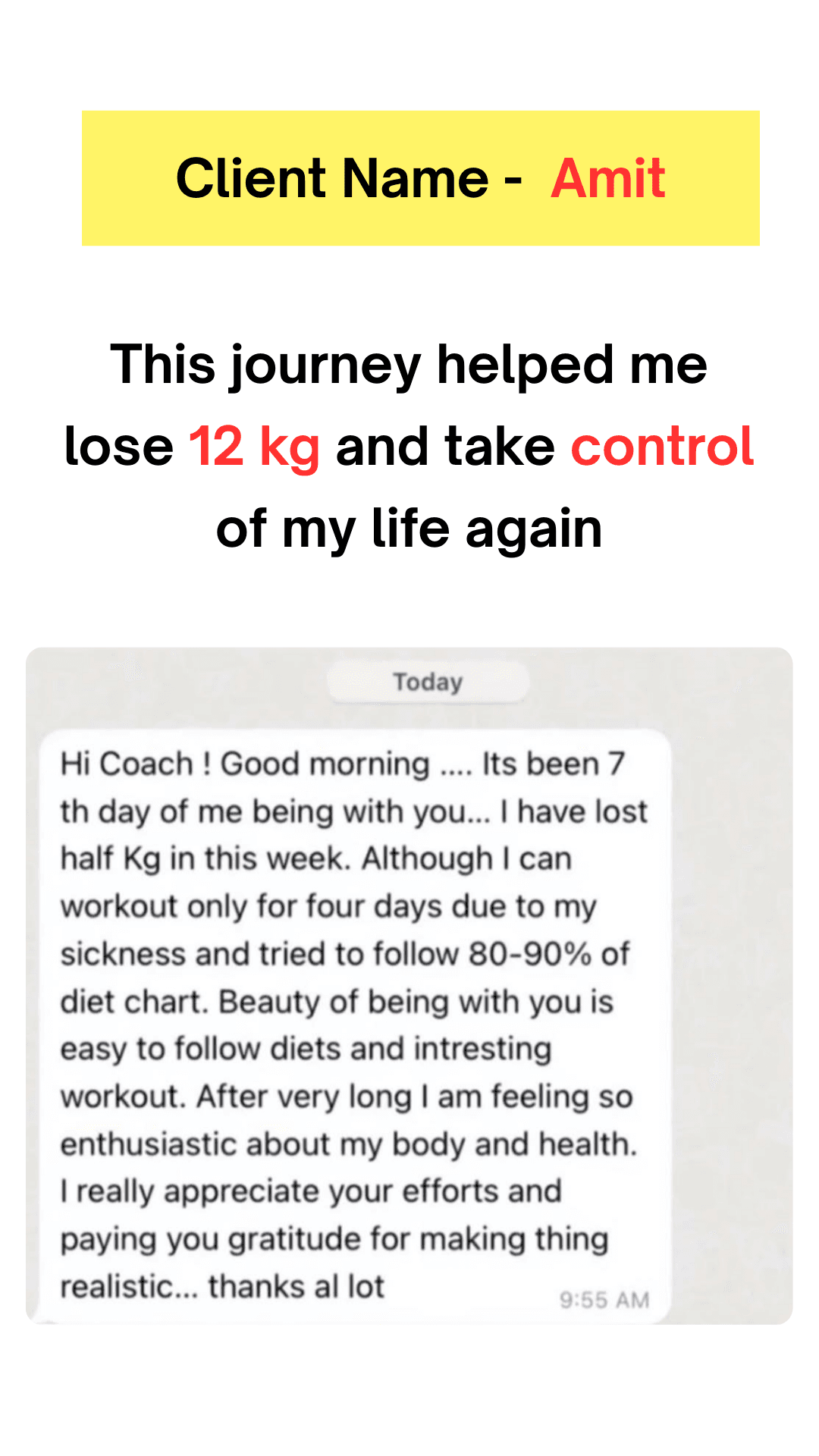 Client Name - Amit

This journey helped me lose 12 kg and take control of my life again

Today

Hi Coach ! Good morning .... Its been 7 th day of me being with you... I have lost half Kg in this week. Although I can workout only for four days due to my sickness and tried to follow 80-90% of diet chart. Beauty of being with you is easy to follow diets and intresting workout. After very long I am feeling so enthusiastic about my body and health. I really appreciate your efforts and paying you gratitude for making thing realistic... thanks al lot

9:55 AM